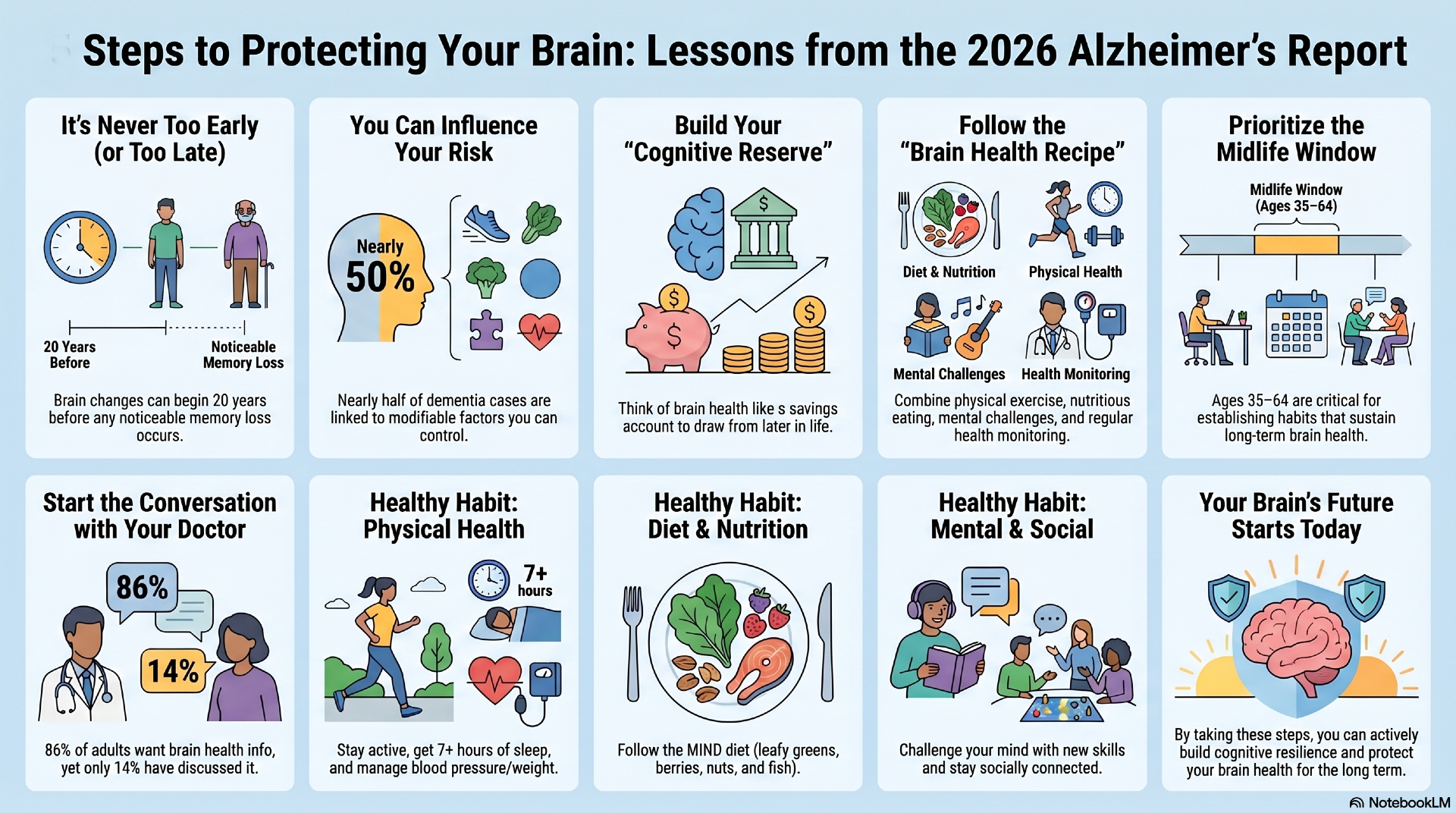 Steps to Protecting Your Brain: Lessons from the 2026 Alzheimer's Report

It's Never Too Early (or Too Late)

20 Years Before

Noticeable Memory Loss

Brain changes can begin 20 years before any noticeable memory loss occurs.

You Can Influence Your Risk

Nearly 50%

Nearly half of dementia cases are linked to modifiable factors you can control.

Build Your "Cognitive Reserve"

Think of brain health like s savings account to draw from later in life.

Follow the "Brain Health Recipe"

Diet & Nutrition

Physical Health

Mental Challenges

Health Monitoring

Combine physical exercise, nutritious eating, mental challenges, and regular health monitoring.

Prioritize the Midlife Window

Midlife Window (Ages 35–64)

Ages 35–64 are critical for establishing habits that sustain long-term brain health.

Start the Conversation with Your Doctor

86%

14%

86% of adults want brain health info, yet only 14% have discussed it.

Healthy Habit: Physical Health

7+ hours

Stay active, get 7+ hours of sleep, and manage blood pressure/weight.

Healthy Habit: Diet & Nutrition

Follow the MIND diet (leafy greens, berries, nuts, and fish).

Healthy Habit: Mental & Social

Challenge your mind with new skills and stay socially connected.

Your Brain's Future Starts Today

By taking these steps, you can actively build cognitive resilience and protect your brain health for the long term.

NotebookLM